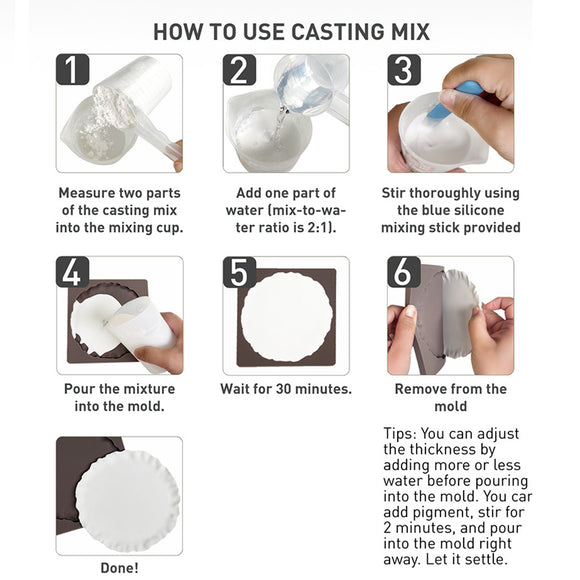 HOW TO USE CASTING MIX

1

Measure two parts of the casting mix into the mixing cup.

2

Add one part of water (mix-to-water ratio is 2:1).

3

Stir thoroughly using the blue silicone mixing stick provided

4

Pour the mixture into the mold.

5

Wait for 30 minutes.

6

Remove from the mold

Done!

Tips: You can adjust the thickness by adding more or less water before pouring into the mold. You car add pigment, stir for 2 minutes, and pour into the mold right away. Let it settle.