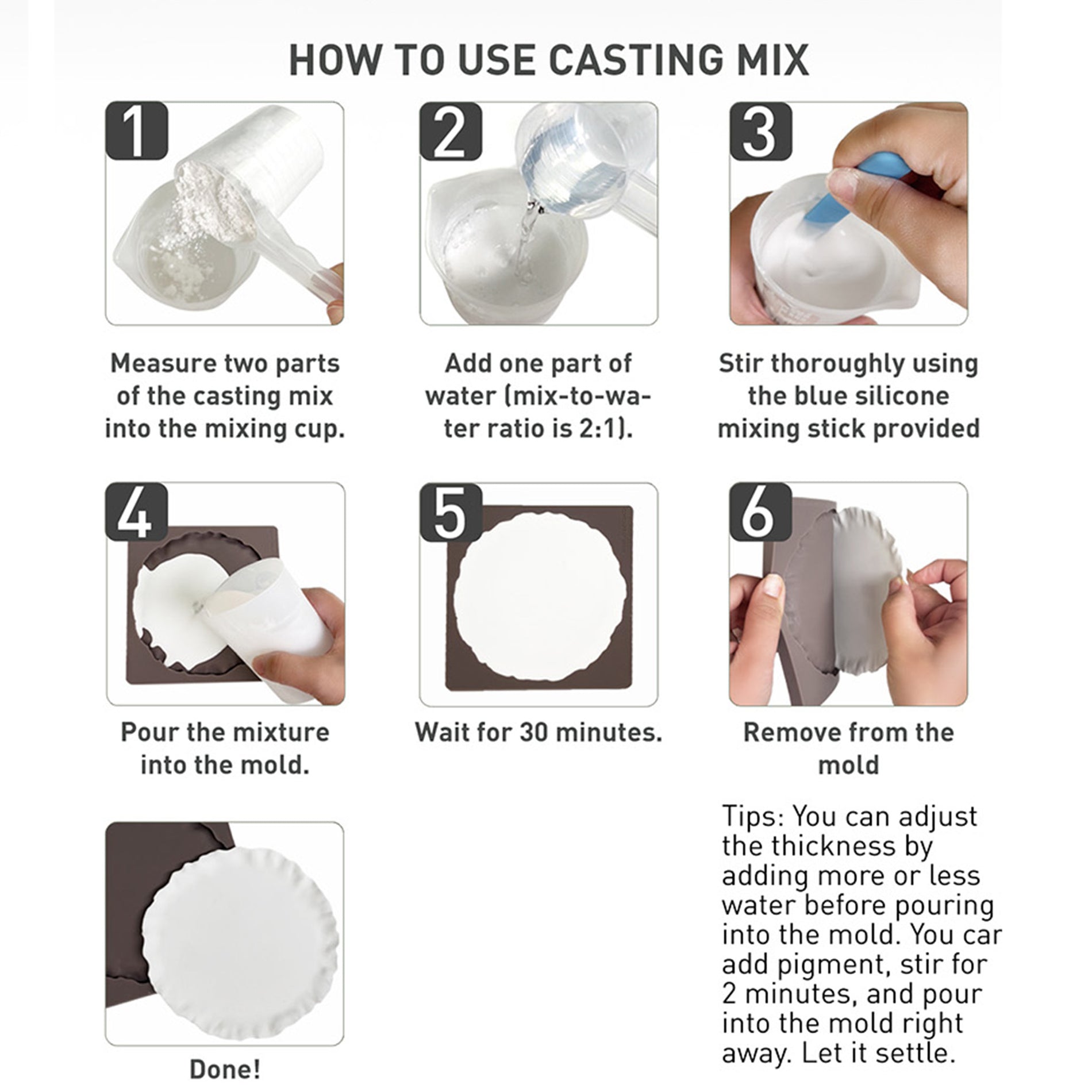 HOW TO USE CASTING MIX

1

Measure two parts of the casting mix into the mixing cup.

2

Add one part of water (mix-to-water ratio is 2:1).

3

Stir thoroughly using the blue silicone mixing stick provided

4

Pour the mixture into the mold.

5

Wait for 30 minutes.

6

Remove from the mold

Done!

Tips: You can adjust the thickness by adding more or less water before pouring into the mold. You car add pigment, stir for 2 minutes, and pour into the mold right away. Let it settle.