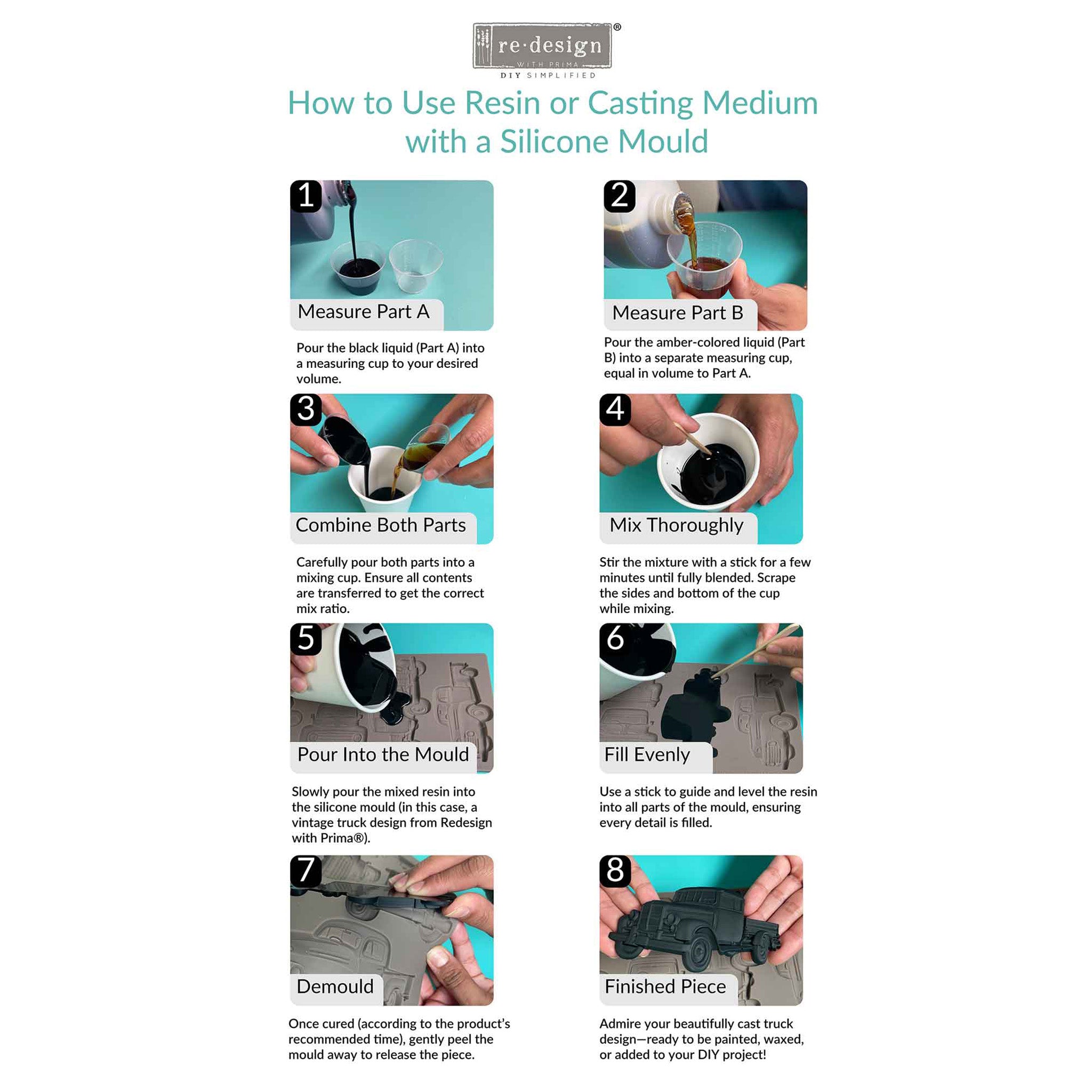 re·design®
WITH PRIMA
DIY SIMPLIFIED

How to Use Resin or Casting Medium with a Silicone Mould

1
Measure Part A
Pour the black liquid (Part A) into a measuring cup to your desired volume.

2
Measure Part B
Pour the amber-colored liquid (Part B) into a separate measuring cup, equal in volume to Part A.

3
Combine Both Parts
Carefully pour both parts into a mixing cup. Ensure all contents are transferred to get the correct mix ratio.

4
Mix Thoroughly
Stir the mixture with a stick for a few minutes until fully blended. Scrape the sides and bottom of the cup while mixing.

5
Pour Into the Mould
Slowly pour the mixed resin into the silicone mould (in this case, a vintage truck design from Redesign with Prima®).

6
Fill Evenly
Use a stick to guide and level the resin into all parts of the mould, ensuring every detail is filled.

7
Demould
Once cured (according to the product's recommended time), gently peel the mould away to release the piece.

8
Finished Piece
Admire your beautifully cast truck design—ready to be painted, waxed, or added to your DIY project!